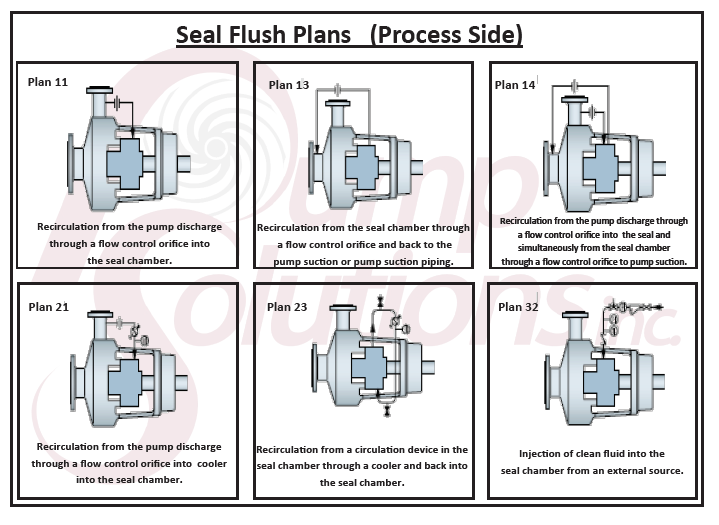 Seal Flush Plans (Process Side)

Plan 11

Recirculation from the pump discharge through a flow control orifice into the seal chamber.

Plan 13

Recirculation from the seal chamber through a flow control orifice and back to the pump suction or pump suction piping.

Plan 14

Recirculation from the pump discharge through a flow control orifice into the seal and simultaneously from the seal chamber through a flow control orifice to pump suction.

Plan 21

Recirculation from the pump discharge through a flow control orifice into cooler into the seal chamber.

Plan 23

Recirculation from a circulation device in the seal chamber through a cooler and back into the seal chamber.

Plan 32

Injection of clean fluid into the seal chamber from an external source.

Pump Solutions inc.